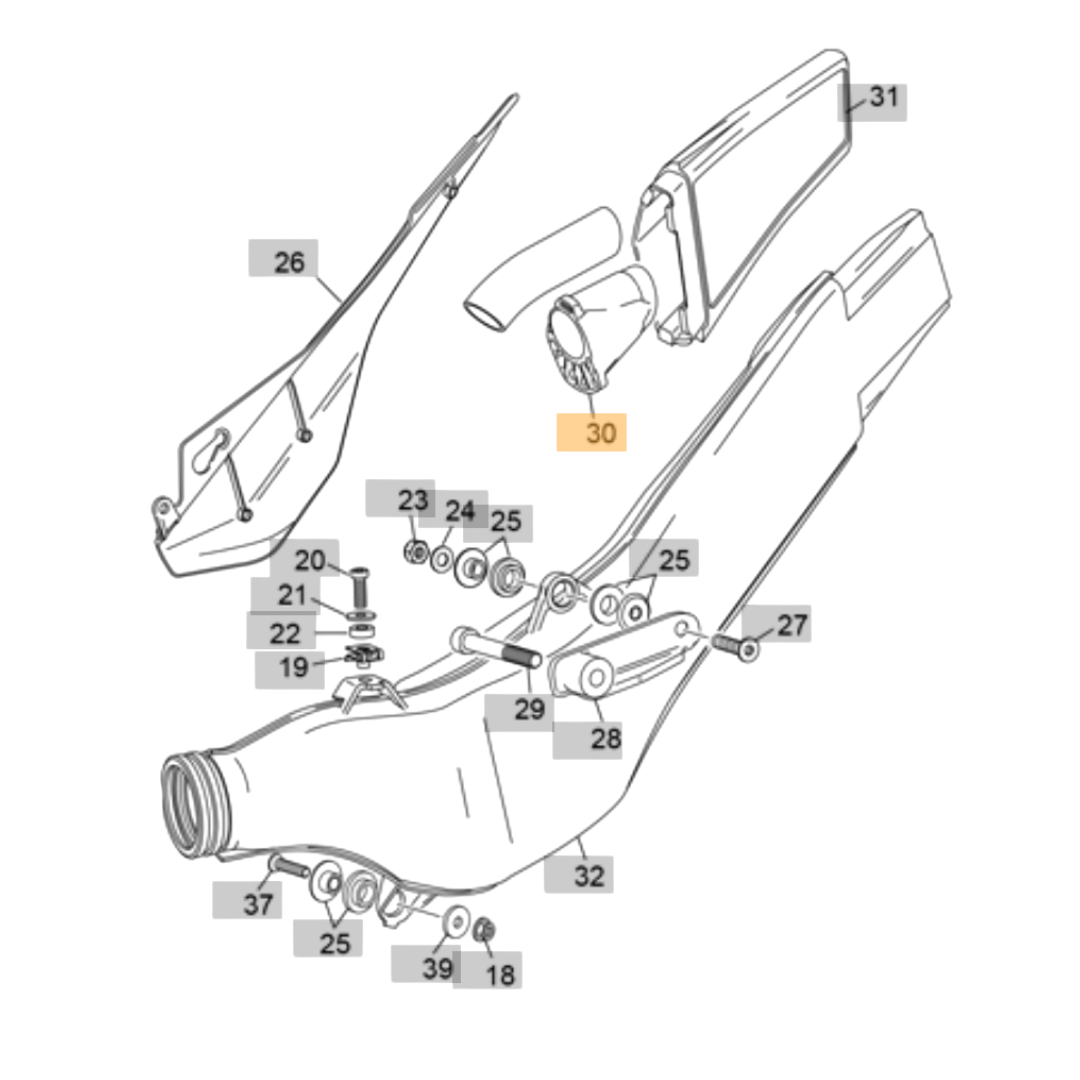 31
26
30
23
24
25
25
20
21
22
19
27
29
28
32
37
25
39
18