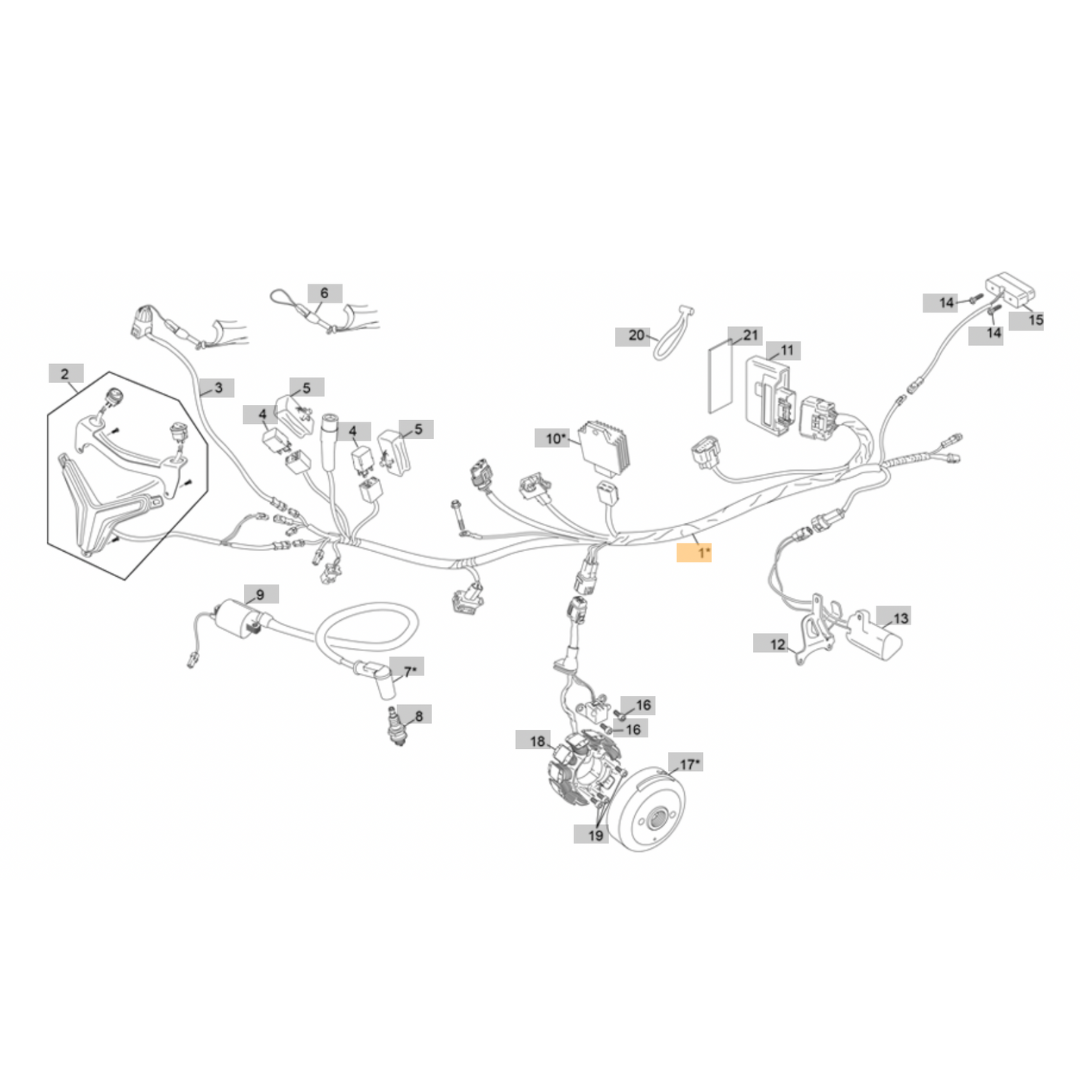 6
14
15
14
20
21
11
2
3
5
4
4
5
10*
1*
9
13
12
7*
8
16
16
18
17*
19