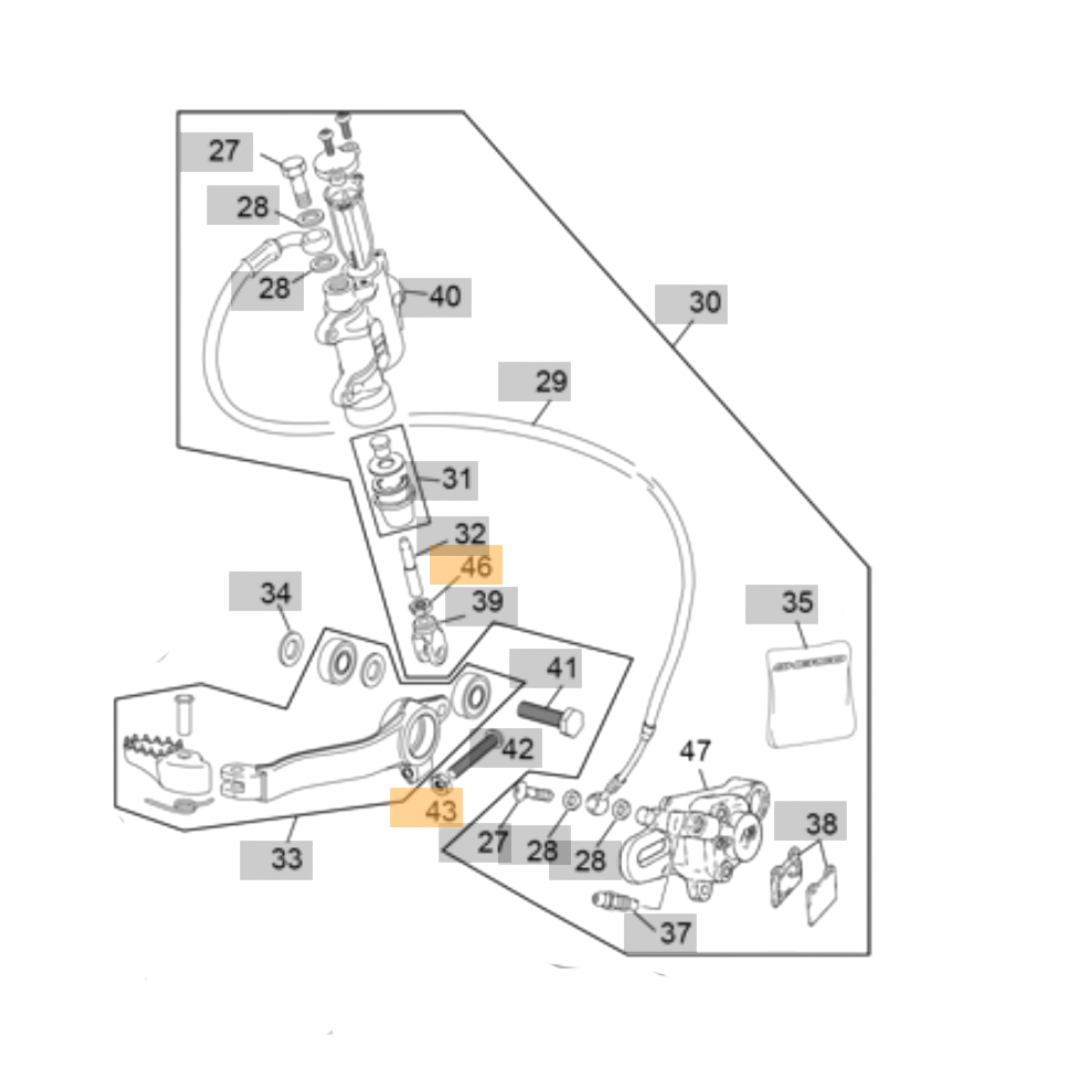 27
28
28
40
30
29
31
32
46
34
39
35
41
42
47
43
27
28
28
38
33
37