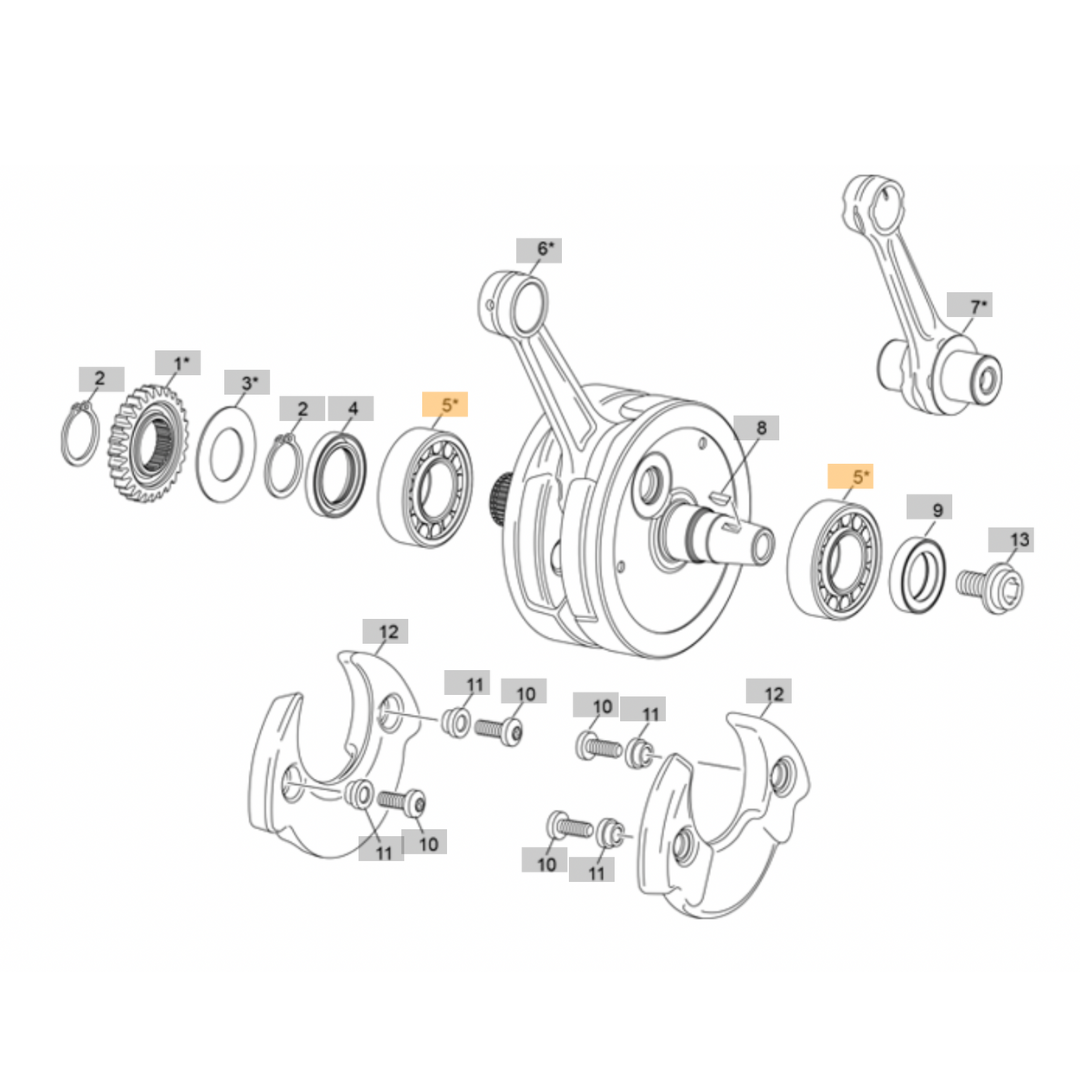 6*
7*
2
1*
3*
2
4
5*
8
5*
9
13
12
11
10
10
11
12
11
10
10
11