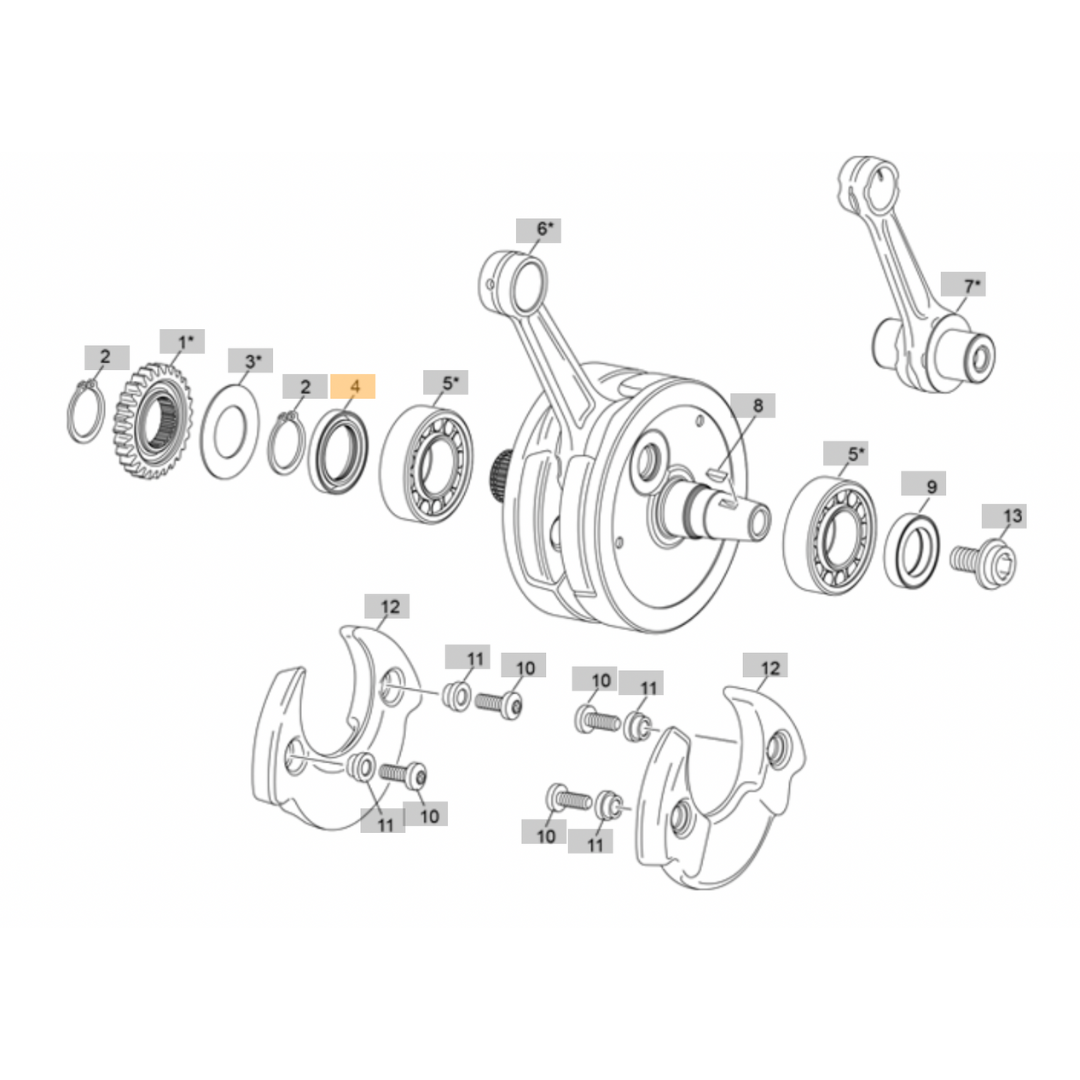 6*
7*
2
1*
3*
2
4
5*
8
5*
9
13
12
11
10
10
11
12
11
10
10
11