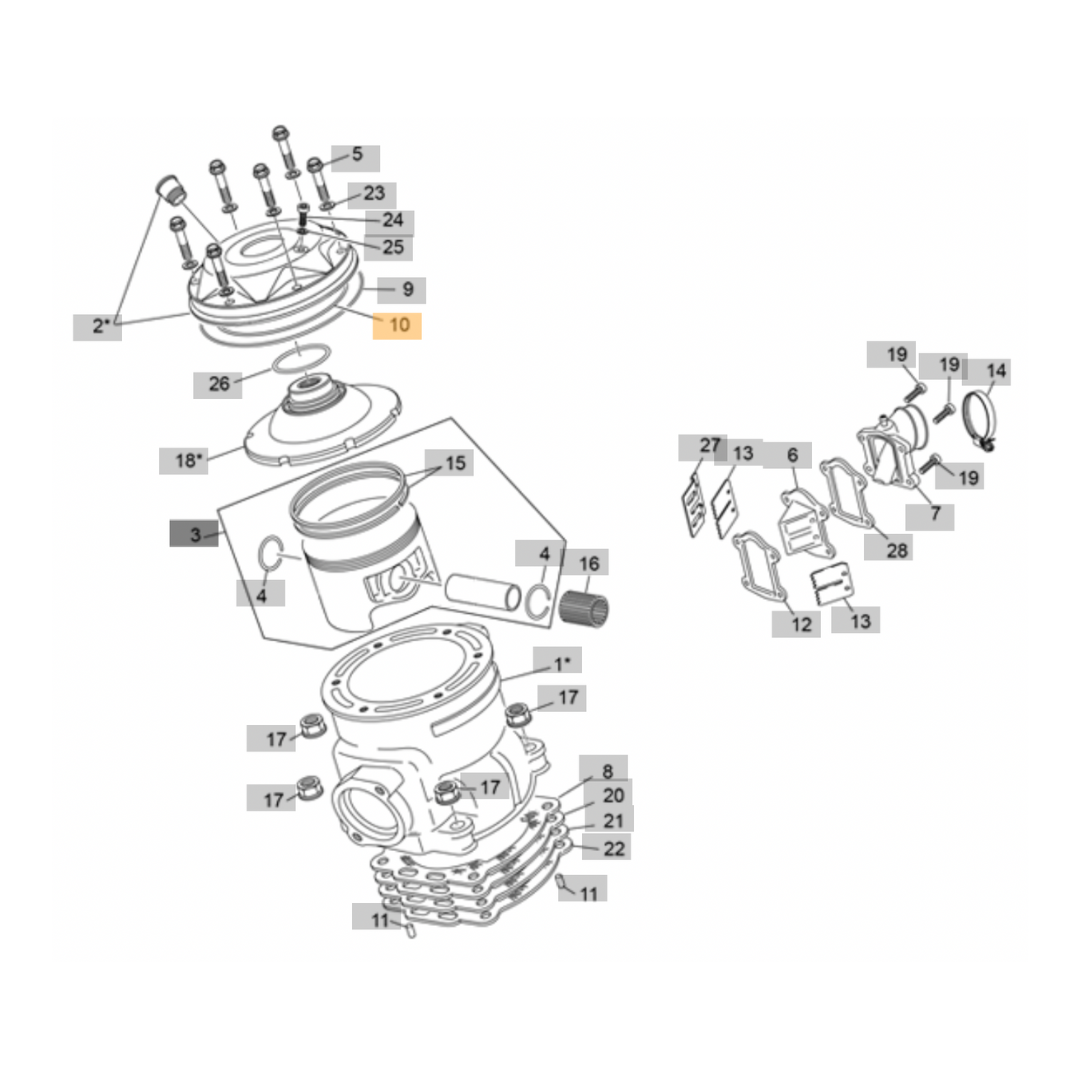 5
23
24
25
9
2*
10
26
18*
15
3
4
4
16
1*
17
17
17
17
8
20
21
22
11
11
19
19
14
27
13
6
19
7
28
12
13