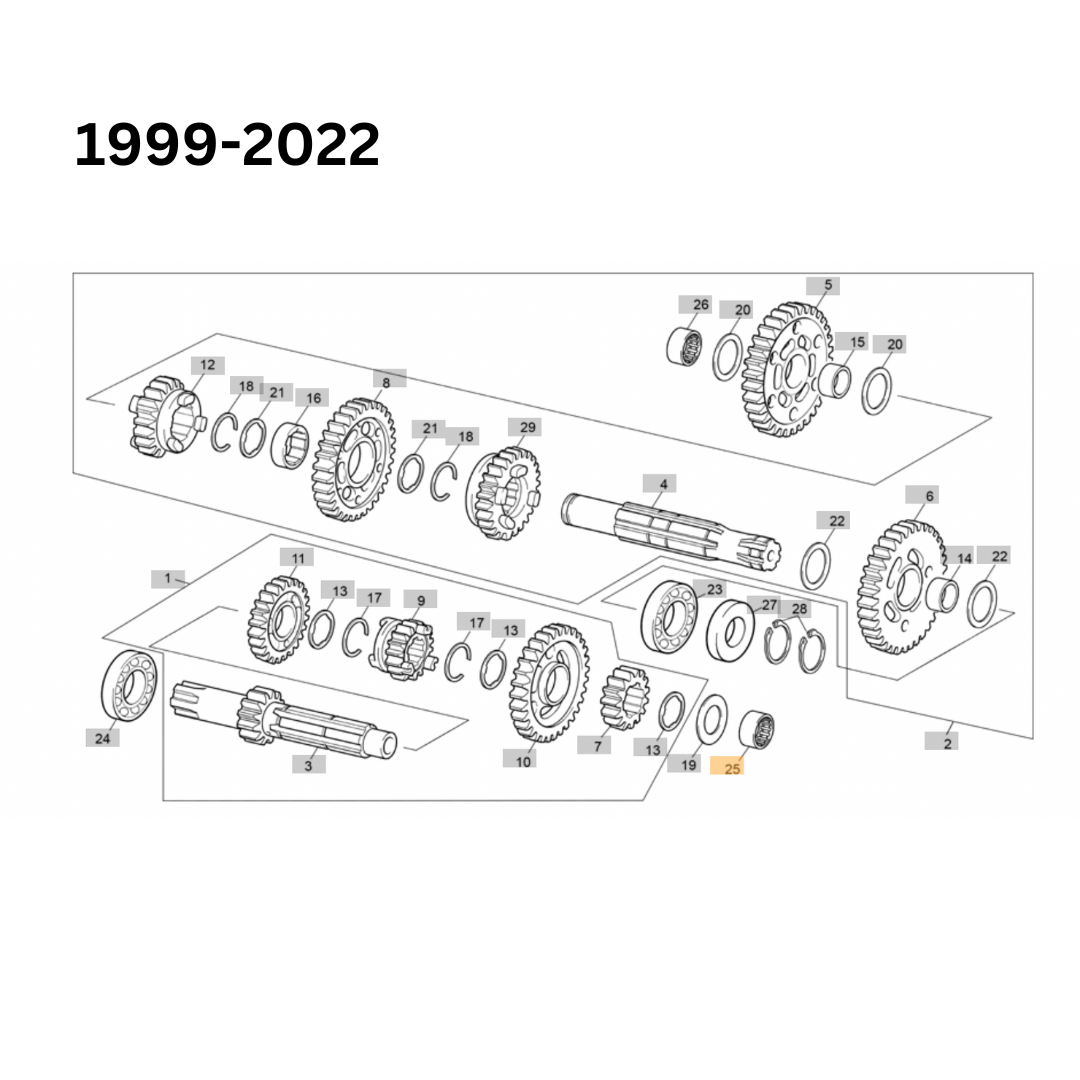 1999-2022

26
20
5
15
20
12
18
21
16
8
21
18
29
4
22
6
14
22
1
11
13
17
9
17
13
23
27
28
24
3
10
7
13
19
25
2