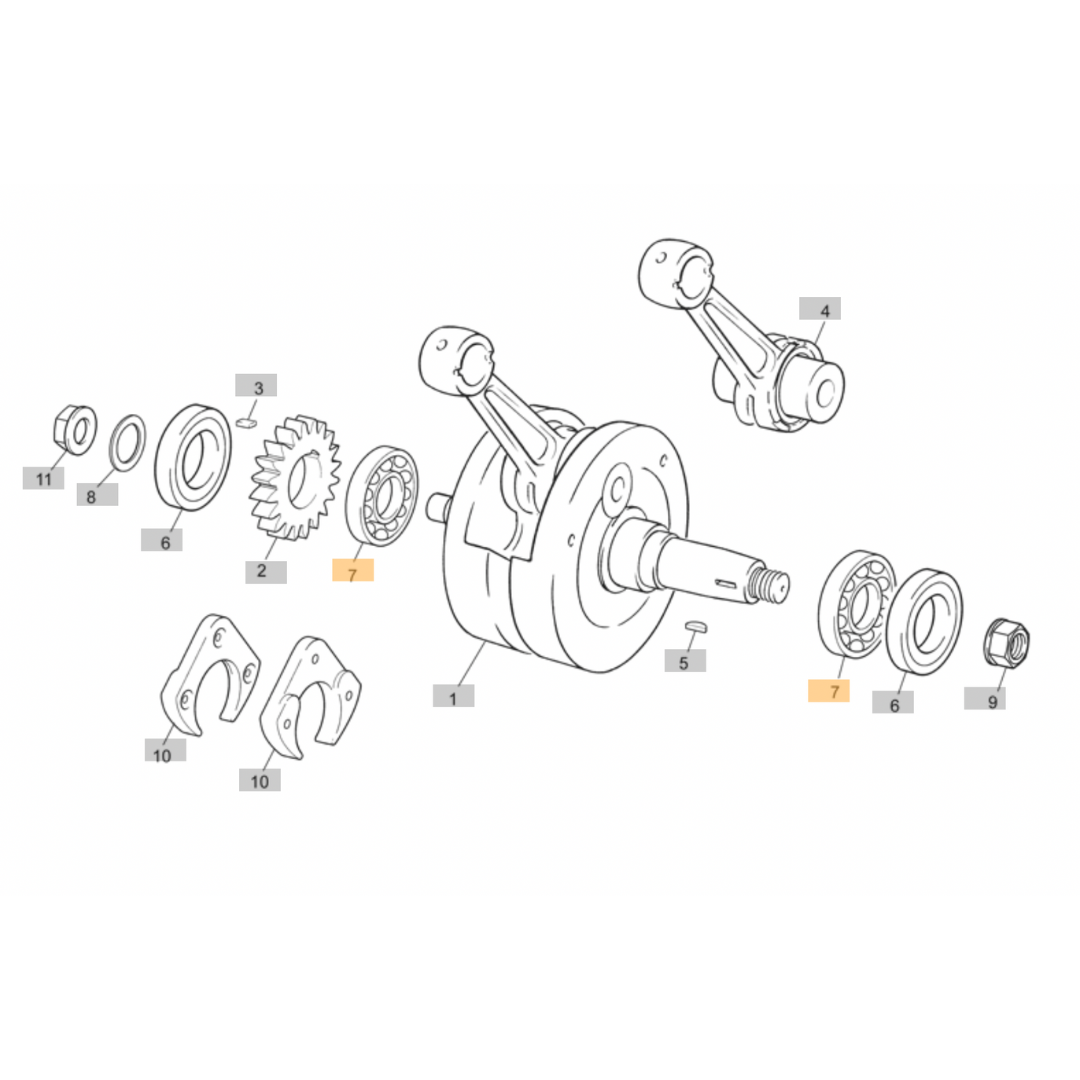 4
3
11
8
6
2
7
5
1
7
6
9
10
10